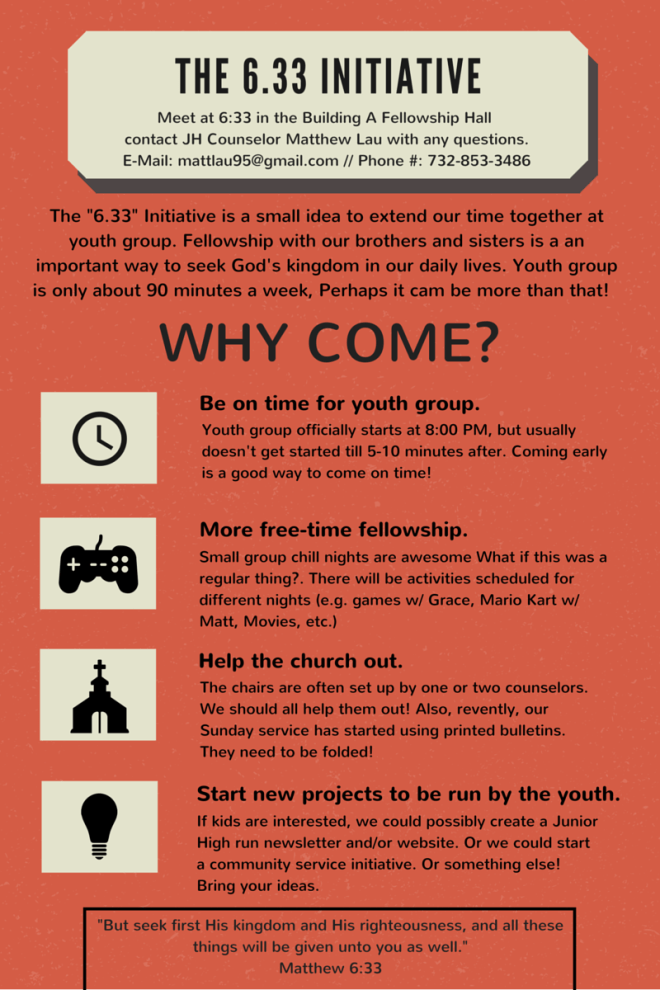 THE 6.33 INITIATIVE

Meet at 6:33 in the Building A Fellowship Hall contact JH Counselor Matthew Lau with any questions. E-Mail: mattlau95@gmail.com // Phone #: 732-853-3486

The "6.33" Initiative is a small idea to extend our time together at youth group. Fellowship with our brothers and sisters is a an important way to seek God's kingdom in our daily lives. Youth group is only about 90 minutes a week, Perhaps it cam be more than that!

WHY COME?

Be on time for youth group.

Youth group officially starts at 8:00 PM, but usually doesn't get started till 5-10 minutes after. Coming early is a good way to come on time!

More free-time fellowship.

Small group chill nights are awesome What if this was a regular thing?. There will be activities scheduled for different nights (e.g. games w/ Grace, Mario Kart w/ Matt, Movies, etc.)

Help the church out.

The chairs are often set up by one or two counselors. We should all help them out! Also, revently, our Sunday service has started using printed bulletins. They need to be folded!

Start new projects to be run by the youth.

If kids are interested, we could possibly create a Junior High run newsletter and/or website. Or we could start a community service initiative. Or something else! Bring your ideas.

"But seek first His kingdom and His righteousness, and all these things will be given unto you as well."
Matthew 6:33